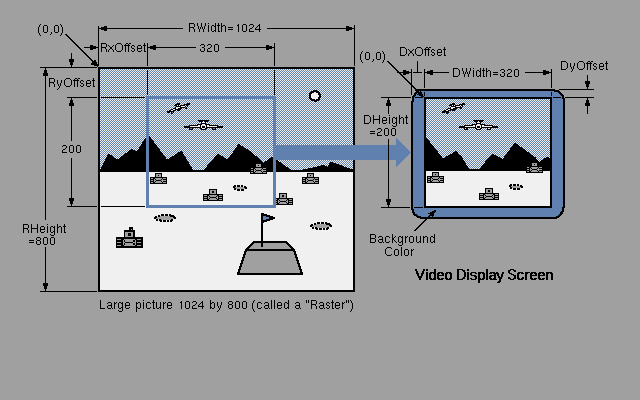 (0,0)

RWidth=1024

RxOffset

320

RyOffset

200

RHeight =800

Large picture 1024 by 800 (called a "Raster")

(0,0)

DxOffset

DWidth=320

DyOffset

DHeight =200

Background Color

Video Display Screen